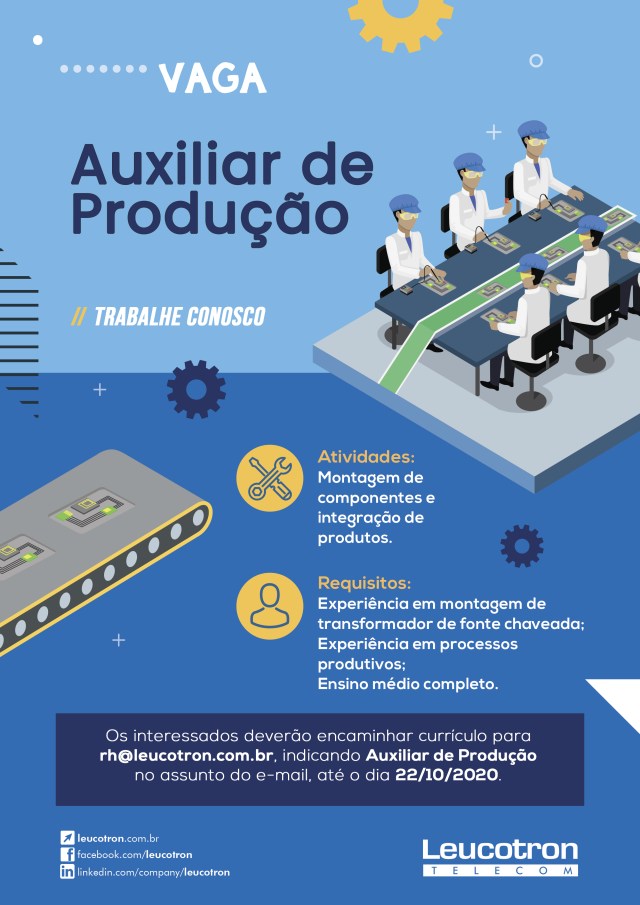 VAGA

Auxiliar de Produção

// TRABALHE CONOSCO

Atividades:
Montagem de componentes e integração de produtos.

Requisitos:
Experiência em montagem de transformador de fonte chaveada;
Experiência em processos produtivos;
Ensino médio completo.

Os interessados deverão encaminhar currículo para rh@leucotron.com.br, indicando Auxiliar de Produção no assunto do e-mail, até o dia 22/10/2020.

leucotron.com.br
facebook.com/leucotron
linkedin.com/company/leucotron

Leucotron
TELECOM